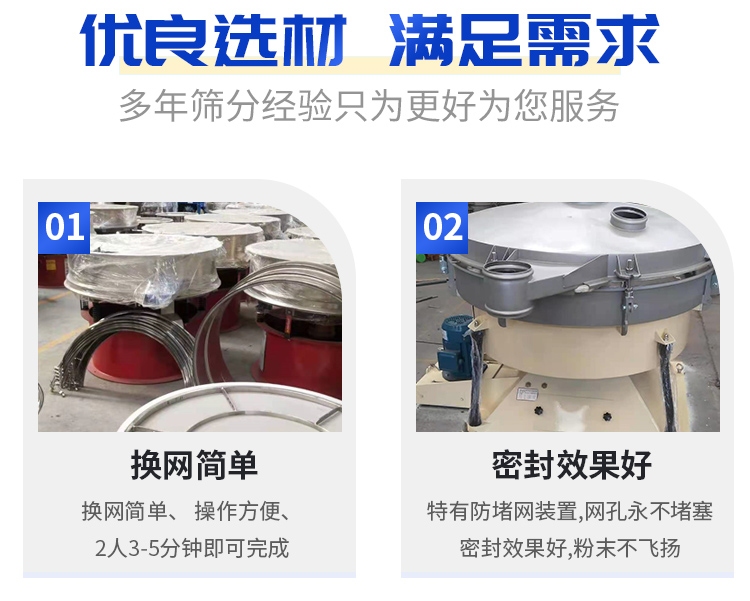 优良选材 满足需求

多年筛分经验只为更好为您服务

01

换网简单

换网简单、 操作方便、 2人3-5分钟即可完成

02

密封效果好

特有防堵网装置,网孔永不堵塞 密封效果好,粉末不飞扬